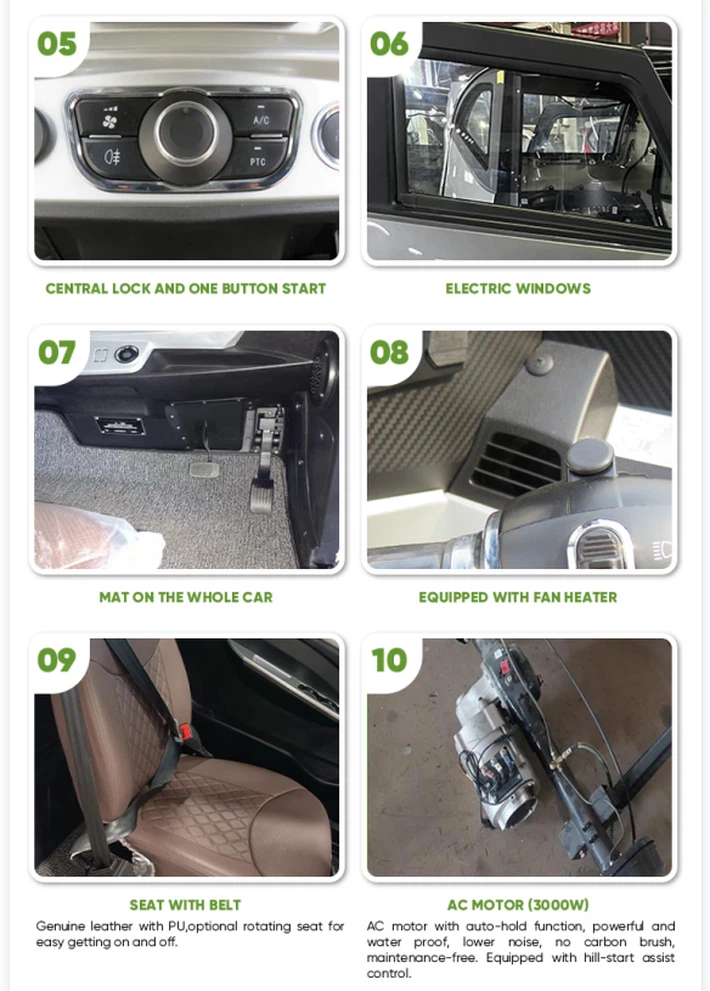 05

A/C

PTC

CENTRAL LOCK AND ONE BUTTON START

06

ELECTRIC WINDOWS

07

MAT ON THE WHOLE CAR

08

EQUIPPED WITH FAN HEATER

09

SEAT WITH BELT

Genuine leather with PU,optional rotating seat for easy getting on and off.

10

AC MOTOR (3000W)

AC motor with auto-hold function, powerful and water proof, lower noise, no carbon brush, maintenance-free. Equipped with hill-start assist control.